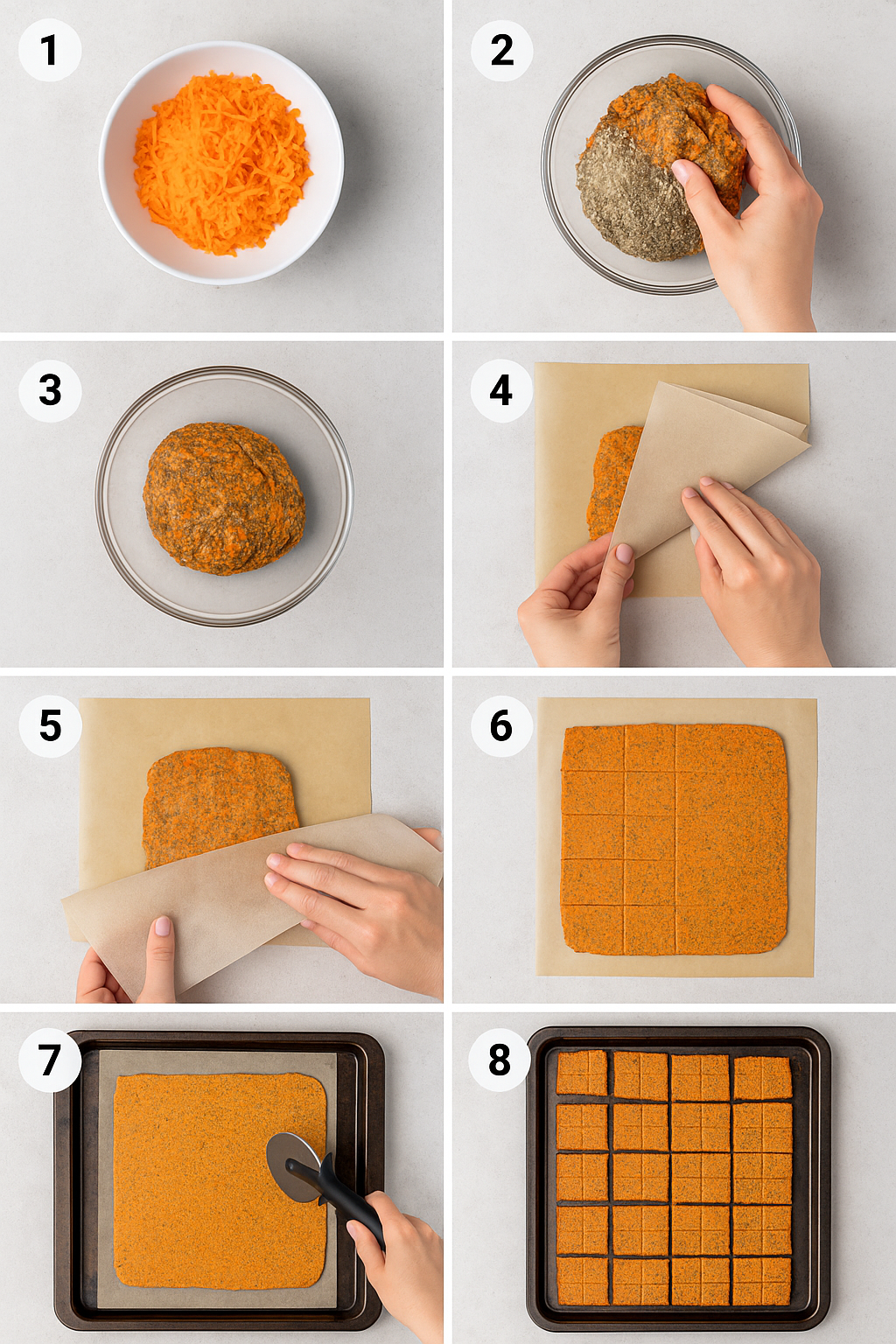 1

2

3

4

5

6

7

8